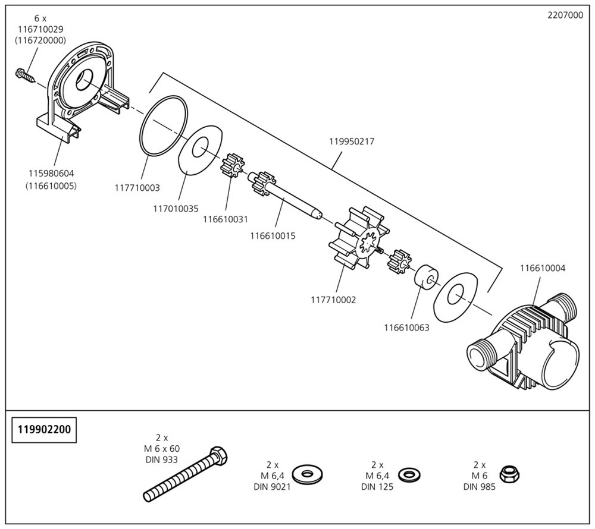 2207000

6 x
116710029
(116720000)

115980604
(116610005)

117710003

117010035

116610031

116610015

119950217

117710002

116610063

116610004

119902200

2 x
M 6 x 60
DIN 933

2 x
M 6,4
DIN 9021

2 x
M 6,4
DIN 125

2 x
M 6
DIN 985